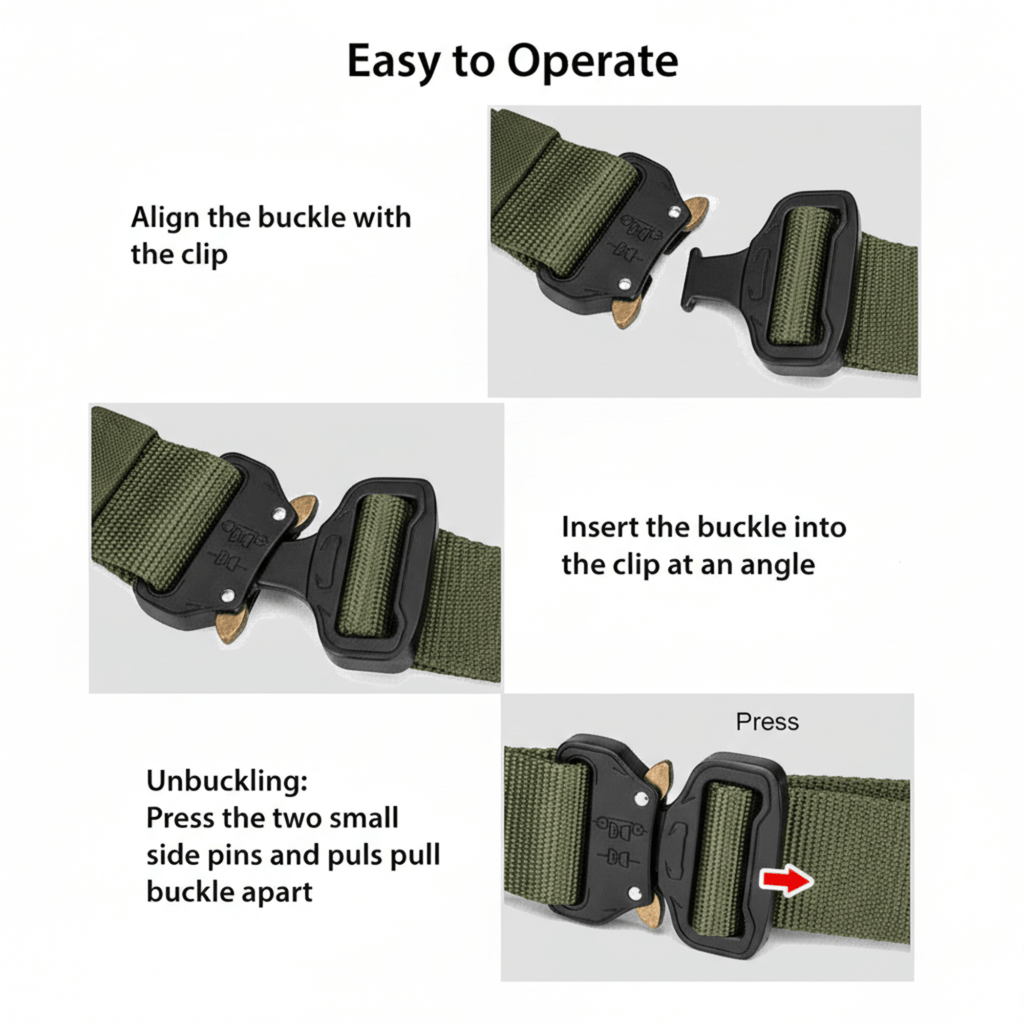 Easy to Operate

Align the buckle with the clip

Insert the buckle into the clip at an angle

Press

Unbuckling:
Press the two small side pins and puls pull buckle apart